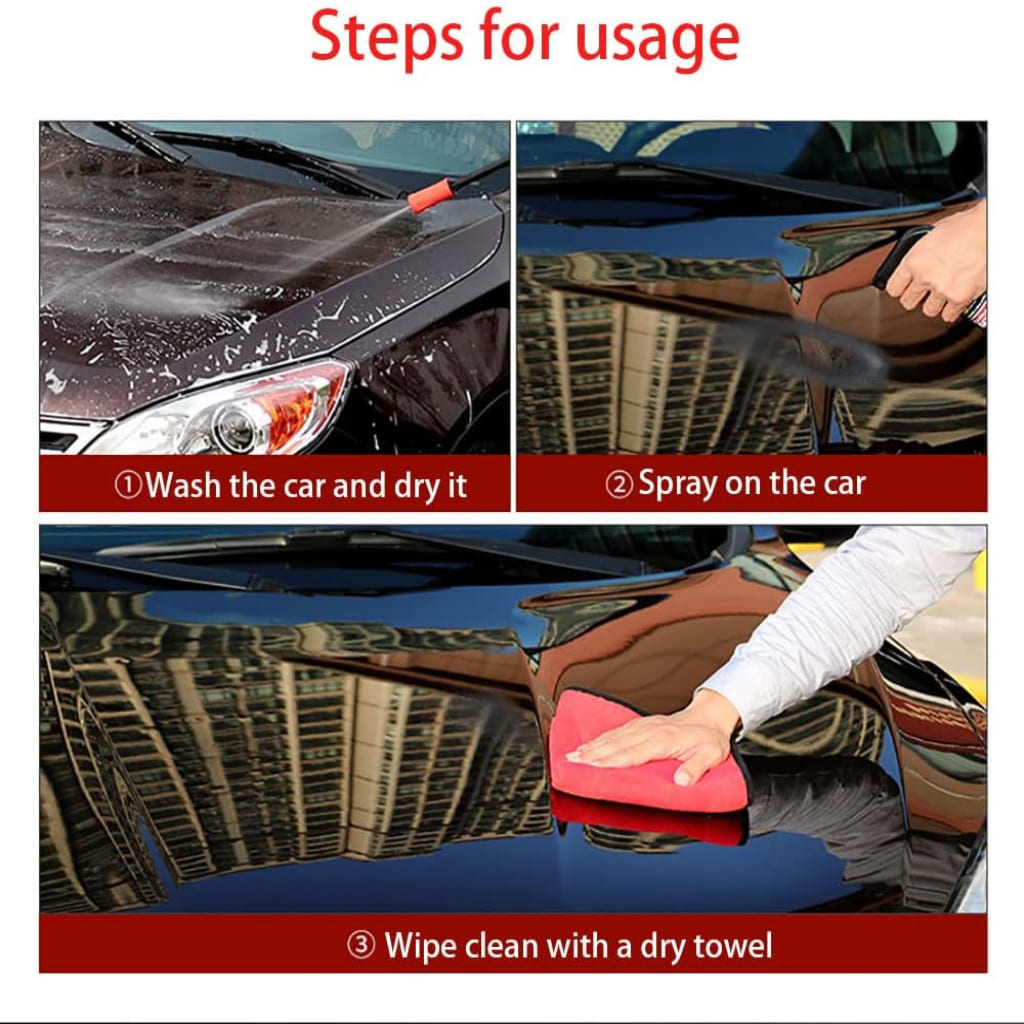 Steps for usage

①Wash the car and dry it

②Spray on the car

③ Wipe clean with a dry towel