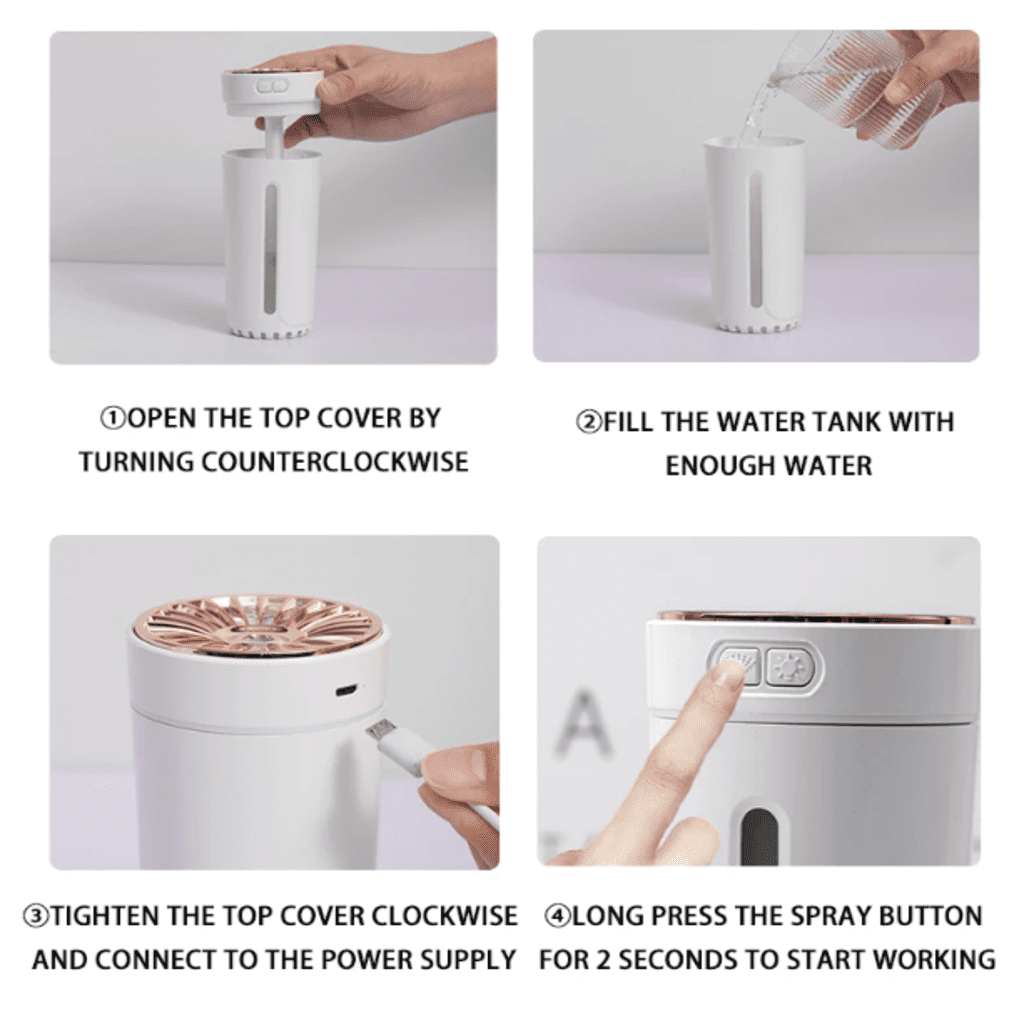 ①OPEN THE TOP COVER BY TURNING COUNTERCLOCKWISE

②FILL THE WATER TANK WITH ENOUGH WATER

A

③TIGHTEN THE TOP COVER CLOCKWISE AND CONNECT TO THE POWER SUPPLY

④LONG PRESS THE SPRAY BUTTON FOR 2 SECONDS TO START WORKING