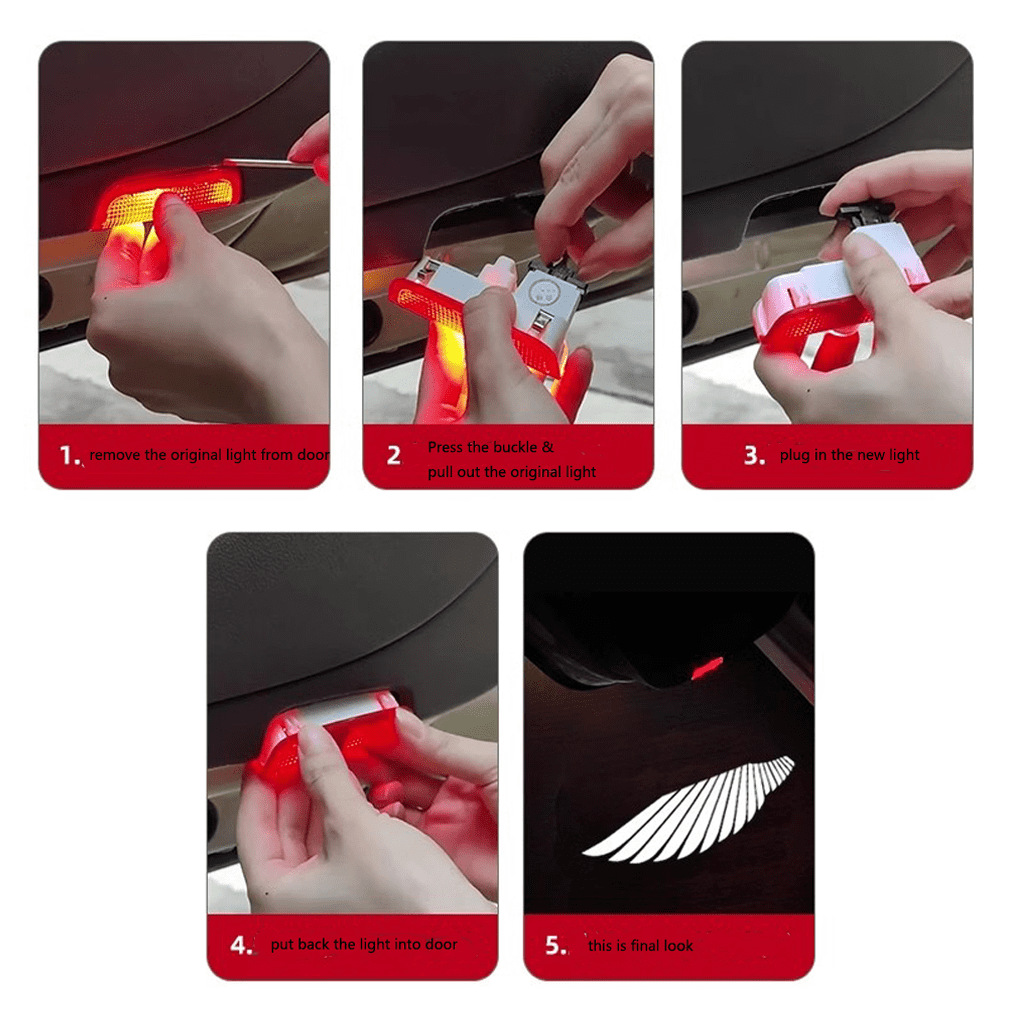 1. remove the original light from door

2 Press the buckle & pull out the original light

3. plug in the new light

4. put back the light into door

5. this is final look