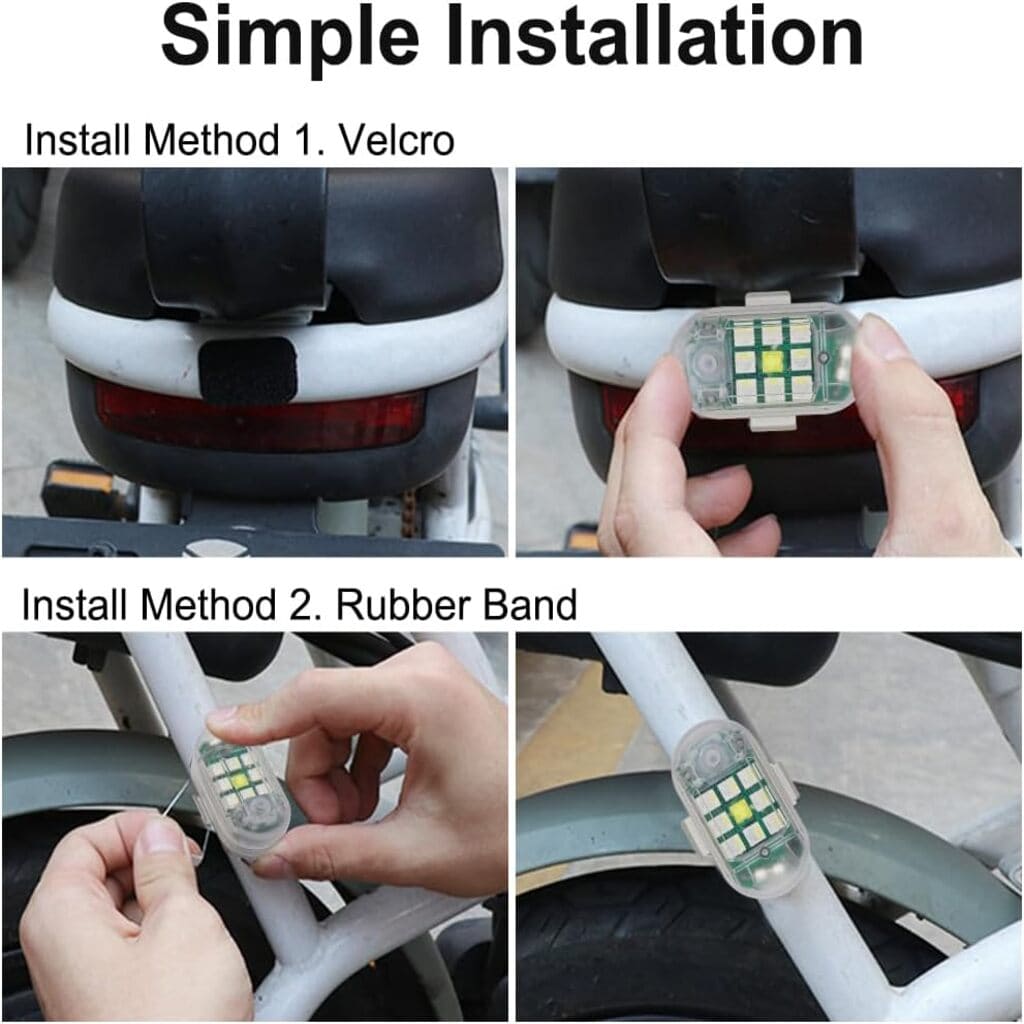 Simple Installation

Install Method 1. Velcro

Install Method 2. Rubber Band